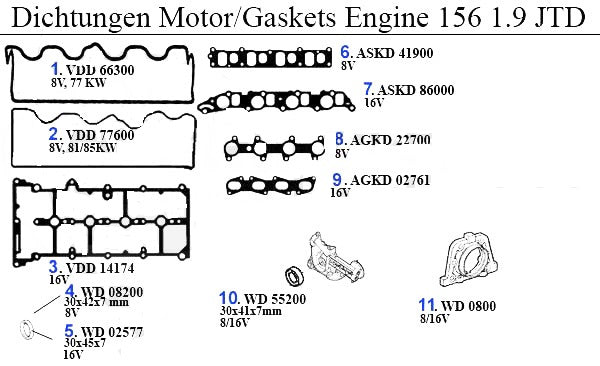 Dichtungen Motor/Gaskets Engine 156 1.9 JTD

1. VDD 66300
8V, 77 KW

2. VDD 77600
8V, 81/85KW

3. VDD 14174
16V

4. WD 08200
30x42x7 mm
8V

5. WD 02577
30x45x7
16V

6. ASKD 41900
8V

7. ASKD 86000
16V

8. AGKD 22700
8V

9. AGKD 02761
16V

10. WD 55200
30x41x7mm
8/16V

11. WD 0800
8/16V