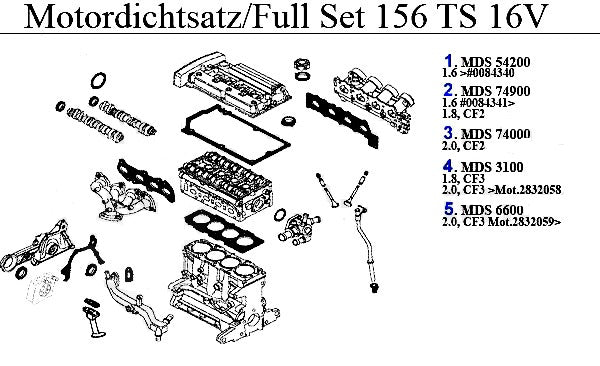 Motordichtsatz/Full Set 156 TS 16V

1. MDS 54200
1.6 >#0084340

2. MDS 74900
1.6 #0084341>
1.8, CF2

3. MDS 74000
2.0, CF2

4. MDS 3100
1.8, CF3
2.0, CF3 >Mot.2832058

5. MDS 6600
2.0, CF3 Mot.2832059>