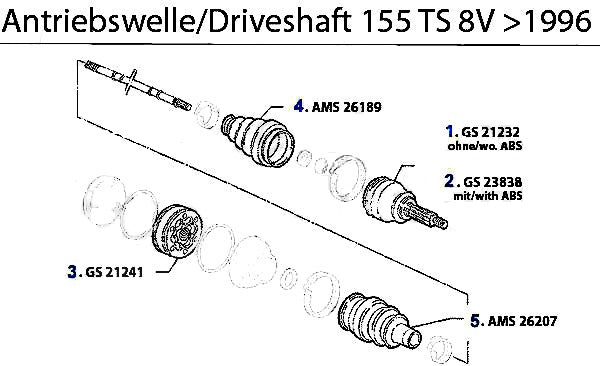 Antriebswelle/Driveshaft 155 TS 8V >1996

4. AMS 26189

1. GS 21232
ohne/wo. ABS

2. GS 23838
mit/with ABS

3. GS 21241

5. AMS 26207