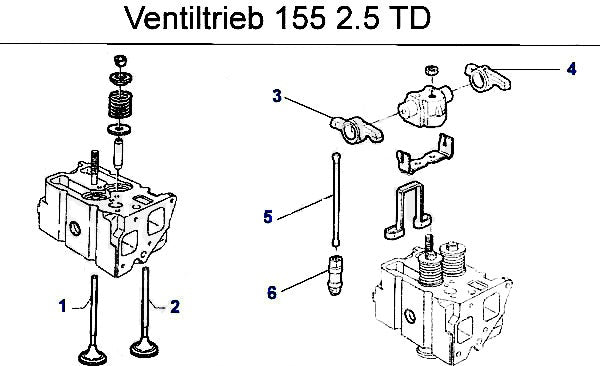 Ventiltrieb 155 2.5 TD

3

4

5

6

1

2