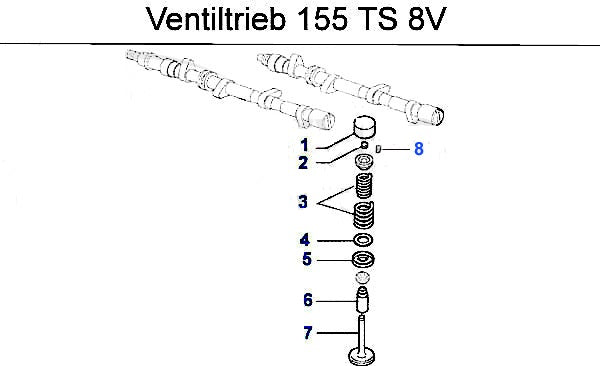 Ventiltrieb 155 TS 8V

1
2
8
3
4
5
6
7