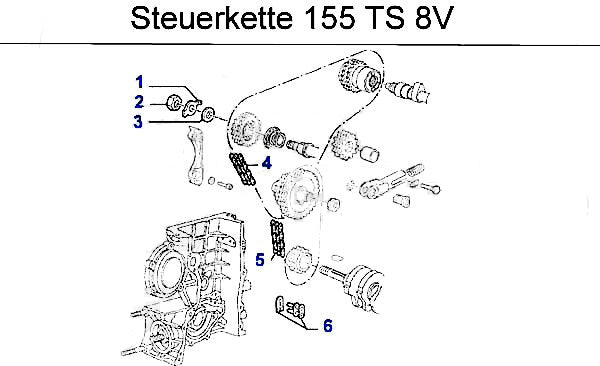 Steuerkette 155 TS 8V

1
2
3
4
5
6