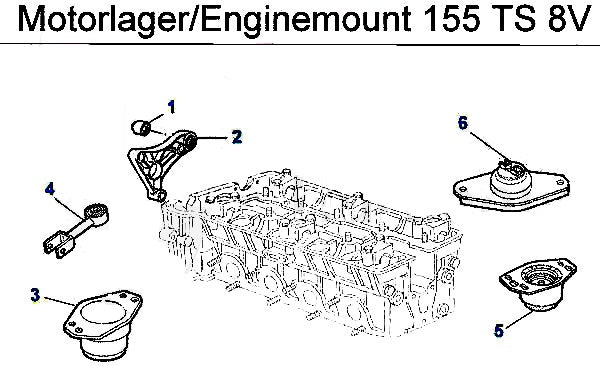 Motorlager/Enginemount 155 TS 8V

1
2
6
4
3
5