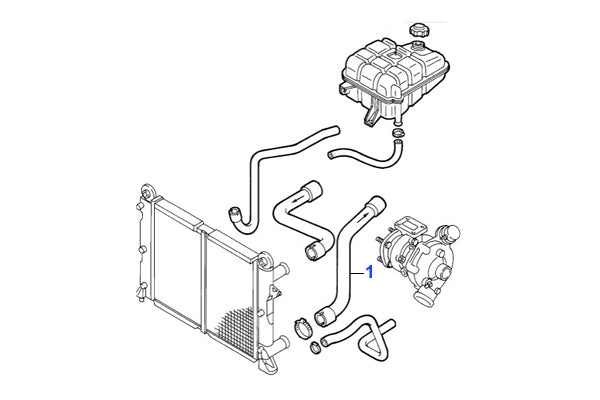 1