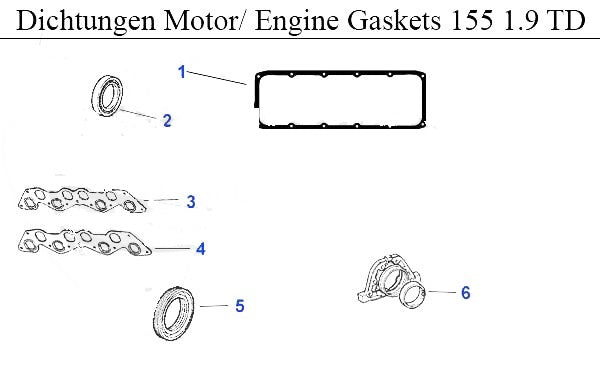 Dichtungen Motor/ Engine Gaskets 155 1.9 TD

1

2

3

4

5

6