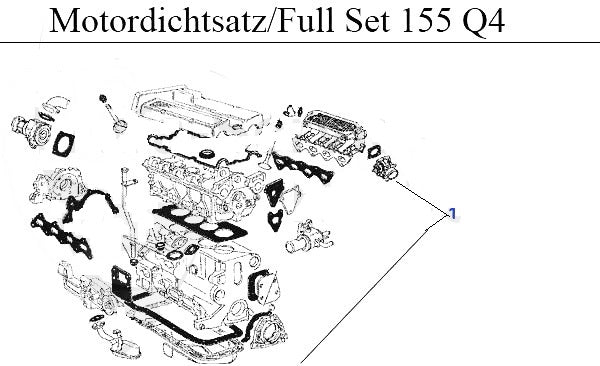 Motordichtsatz/Full Set 155 Q4

1