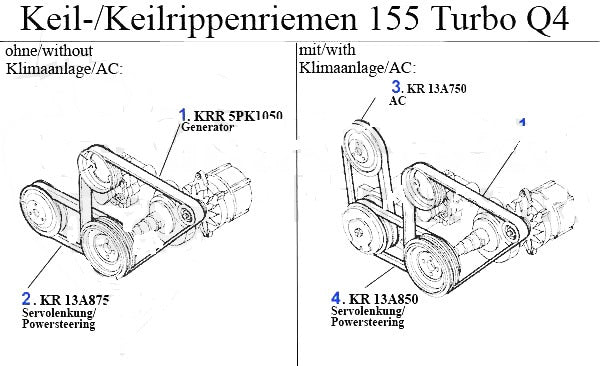 Keil-/Keilrippenriemen 155 Turbo Q4

ohne/without
Klimaanlage/AC:

1. KRR 5PK1050
Generator

2. KR 13A875
Servolenkung/
Powersteering

mit/with
Klimaanlage/AC:

3. KR 13A750
AC

1

4. KR 13A850
Servolenkung/
Powersteering