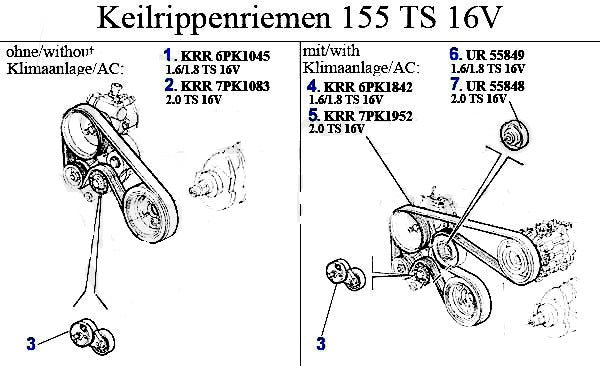 Keilrippenriemen 155 TS 16V

ohne/without Klimaanlage/AC:

1. KRR 6PK1045
1.6/1.8 TS 16V

2. KRR 7PK1083
2.0 TS 16V

3

mit/with Klimaanlage/AC:

4. KRR 6PK1842
1.6/1.8 TS 16V

5. KRR 7PK1952
2.0 TS 16V

6. UR 55849
1.6/1.8 TS 16V

7. UR 55848
2.0 TS 16V

3