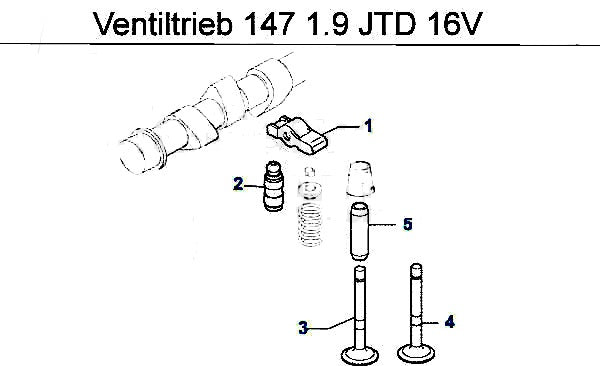 Ventiltrieb 147 1.9 JTD 16V

1

2

5

3

4