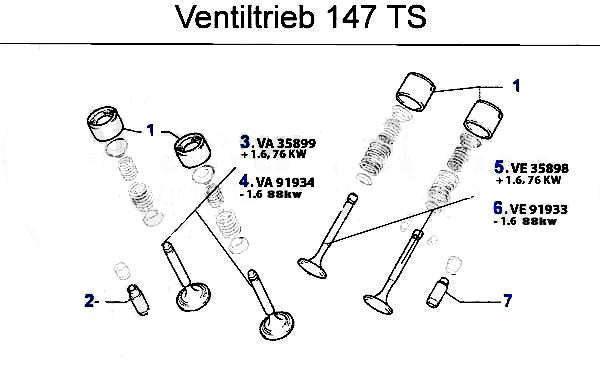 Ventiltrieb 147 TS

1

1

3. VA 35899
+ 1.6, 76 KW

4. VA 91934
- 1.6 88kw

5. VE 35898
+ 1.6. 76 KW

6. VE 91933
- 1.6 88kw

2-

7