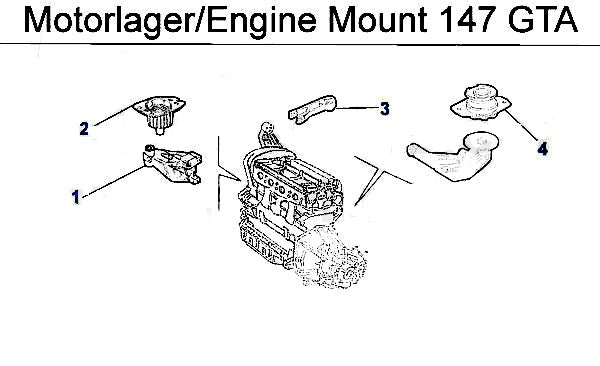 Motorlager/Engine Mount 147 GTA

2

3

4

1