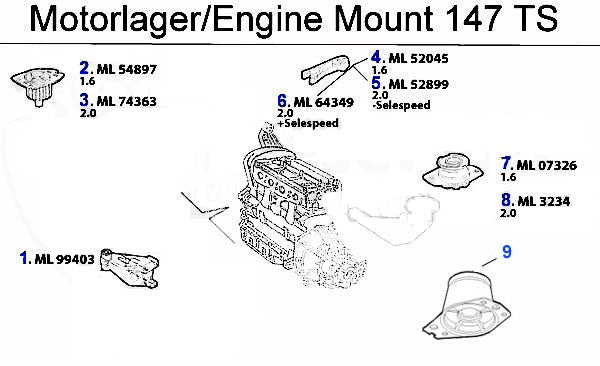 Motorlager/Engine Mount 147 TS

2. ML 54897
1.6

3. ML 74363
2.0

4. ML 52045
1.6

5. ML 52899
2.0
-Selespeed

6. ML 64349
2.0
+Selespeed

7. ML 07326
1.6

8. ML 3234
2.0

1. ML 99403

9