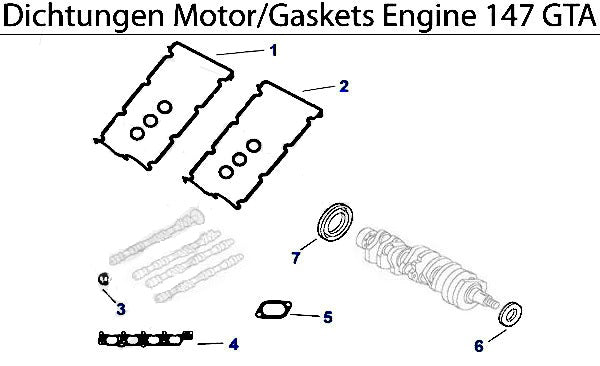 Dichtungen Motor/Gaskets Engine 147 GTA

1
2
7
3
5
4
6