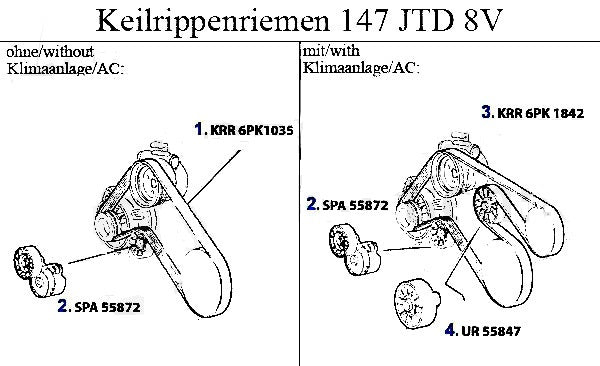 Keilrippenriemen 147 JTD 8V

ohne/without
Klimaanlage/AC:

1. KRR 6PK1035

2. SPA 55872

mit/with
Klimaanlage/AC:

3. KRR 6PK 1842

2. SPA 55872

4. UR 55847