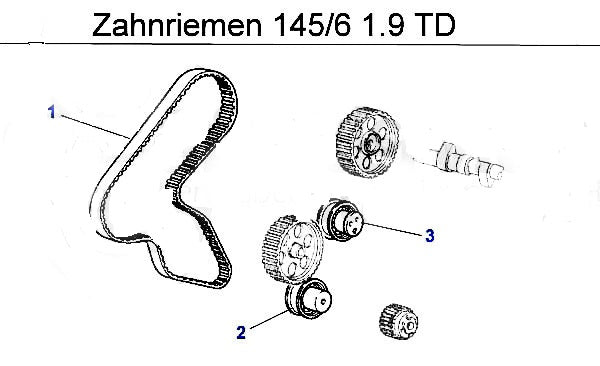 Zahnriemen 145/6 1.9 TD

1

3

2