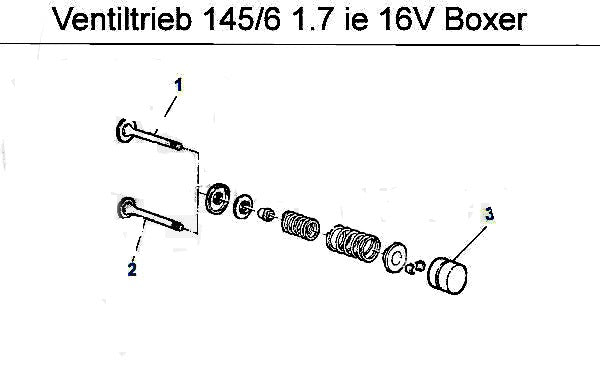 Ventiltrieb 145/6 1.7 ie 16V Boxer

1

2

3