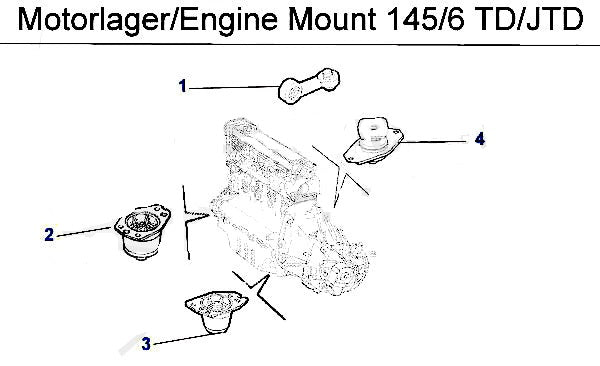 Motorlager/Engine Mount 145/6 TD/JTD

1

4

2

3