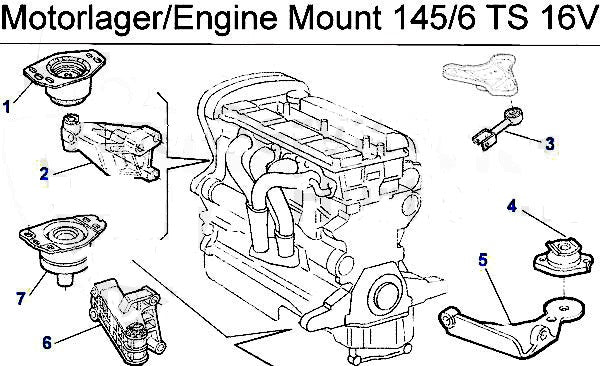 Motorlager/Engine Mount 145/6 TS 16V

1
2
3
4
5
7
6