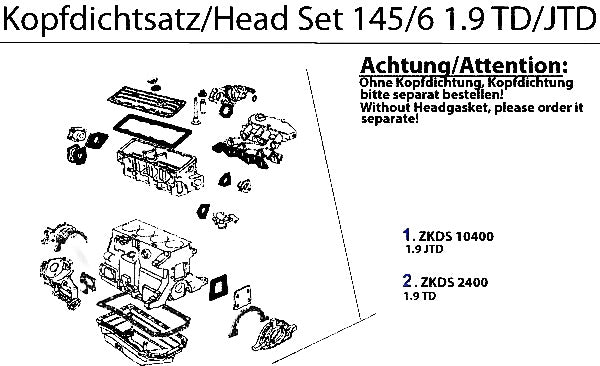 Kopfdichtsatz/Head Set 145/6 1.9 TD/JTD

Achtung/Attention:
Ohne Kopfdichtung, Kopfdichtung bitte separat bestellen!
Without Headgasket, please order it separate!

1. ZKDS 10400
1.9 JTD

2. ZKDS 2400
1.9 TD