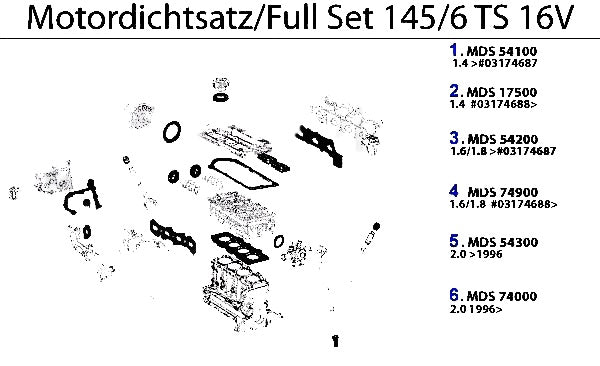 Motordichtsatz/Full Set 145/6 TS 16V

1. MDS 54100
1.4 >#03174687

2. MDS 17500
1.4 #03174688>

3. MDS 54200
1.6/1.8 >#03174687

4 MDS 74900
1.6/1.8 #03174688>

5. MDS 54300
2.0 >1996

6. MDS 74000
2.0 1996>