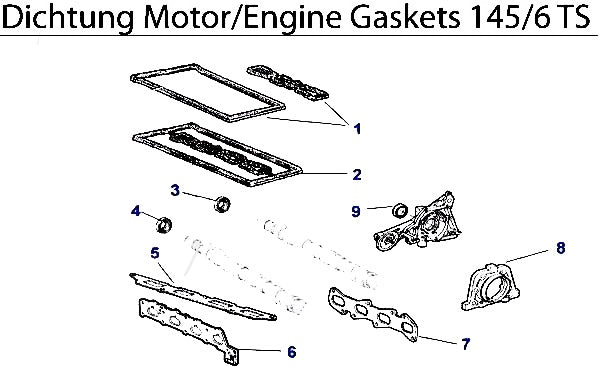 Dichtung Motor/Engine Gaskets 145/6 TS

1

2

3

9

4

8

5

7

6