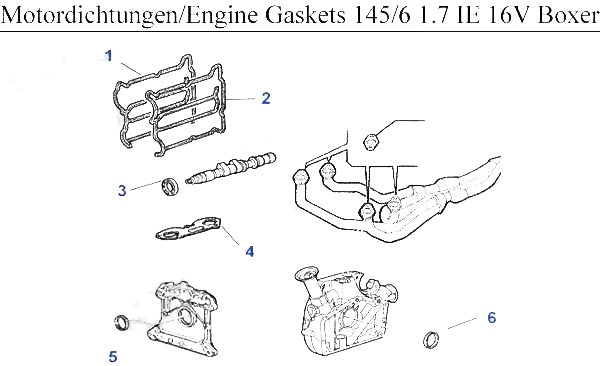 Motordichtungen/Engine Gaskets 145/6 1.7 IE 16V Boxer

1
2
3
4
5
6