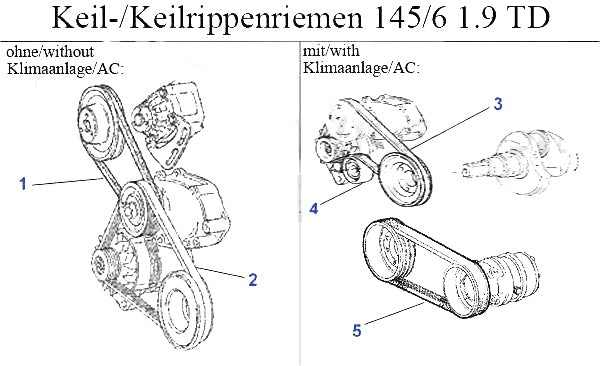 Keil-/Keilrippenriemen 145/6 1.9 TD

ohne/without
Klimaanlage/AC:

1

2

mit/with
Klimaanlage/AC:

3

4

5