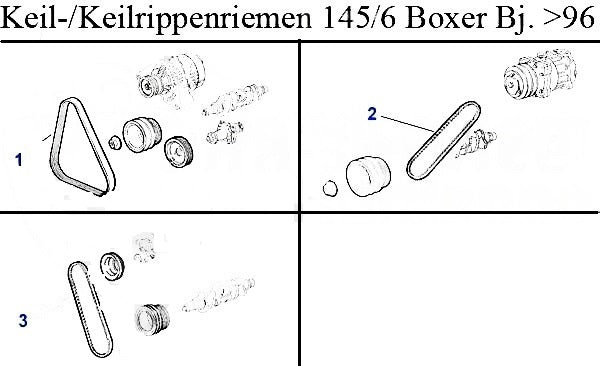 Keil-/Keilrippenriemen 145/6 Boxer Bj. >96

1

2

3