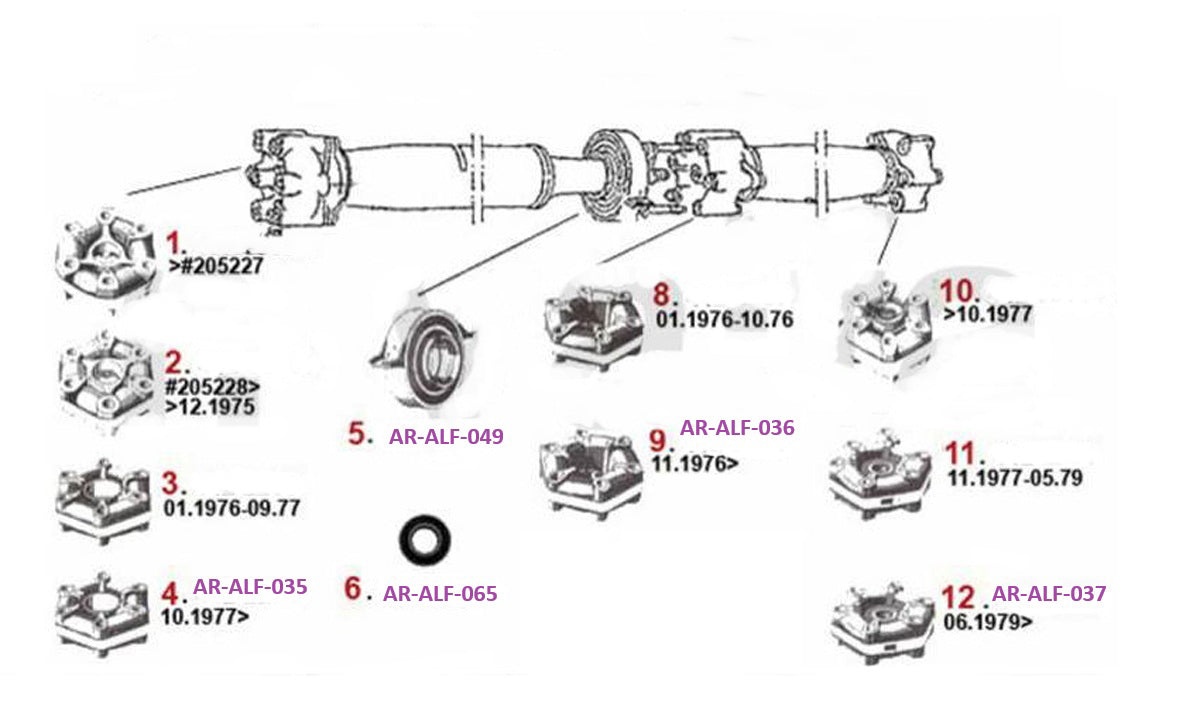 1.
>#205227

2.
#205228>
>12.1975

3.
01.1976-09.77

4. AR-ALF-035
10.1977>

5. AR-ALF-049

6. AR-ALF-065

8.
01.1976-10.76

9. AR-ALF-036
11.1976>

10.
>10.1977

11.
11.1977-05.79

12. AR-ALF-037
06.1979>