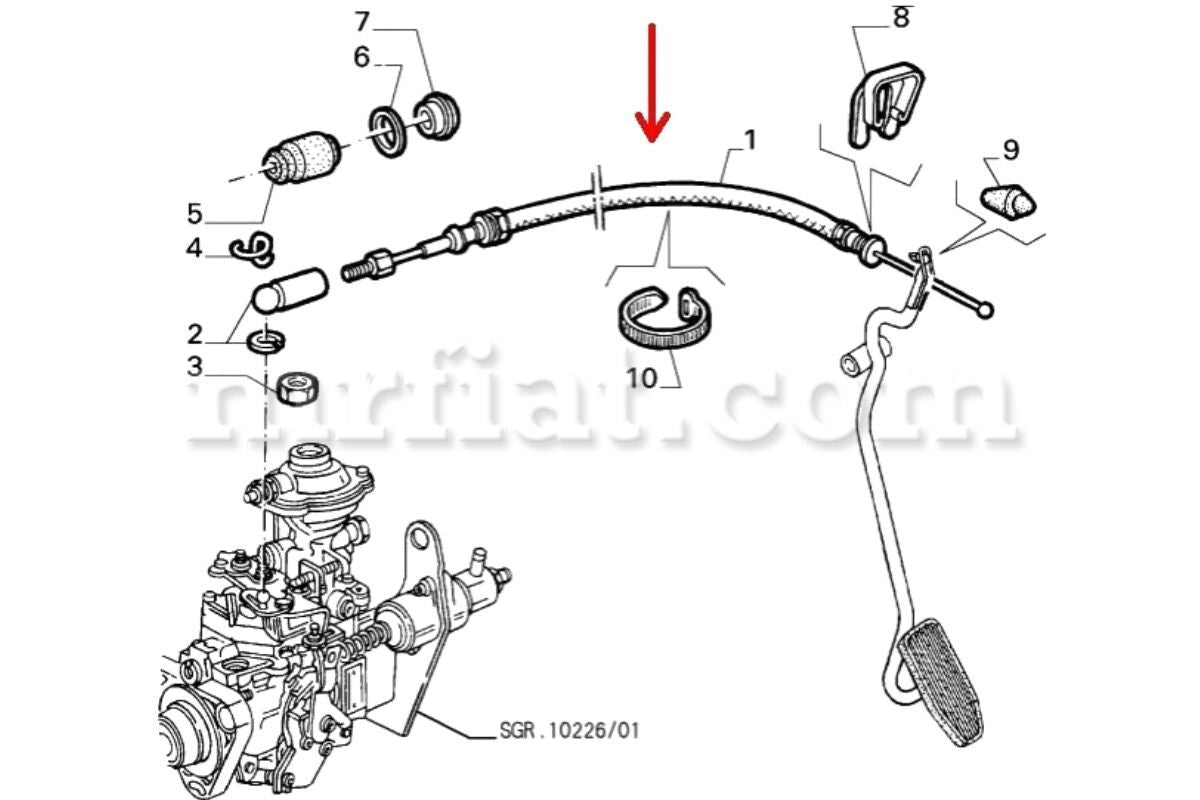 7
6
8
1
9
5
4
2
3
10
mrfiat.com
SGR.10226/01